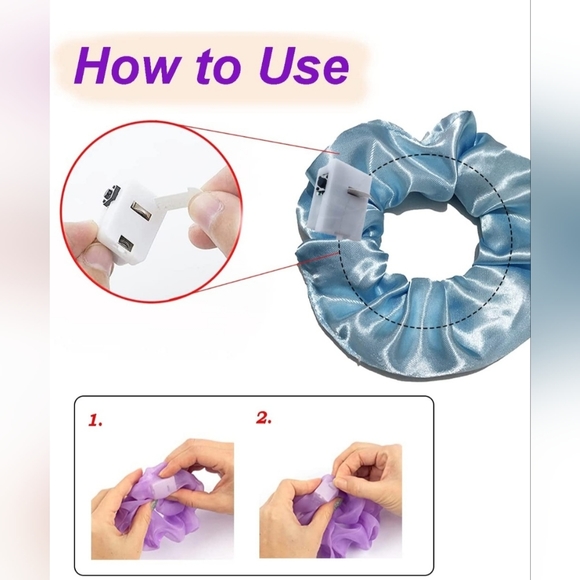 How to Use

1.

2.